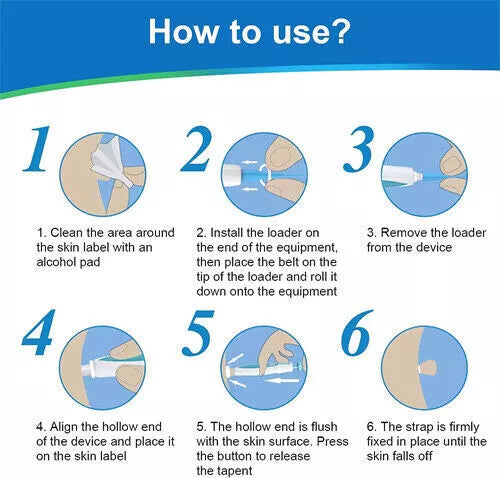 How to use?

1

1. Clean the area around the skin label with an alcohol pad

2

2. Install the loader on the end of the equipment, then place the belt on the tip of the loader and roll it down onto the equipment

3

3. Remove the loader from the device

4

4. Align the hollow end of the device and place it on the skin label

5

5. The hollow end is flush with the skin surface. Press the button to release the tapent

6

6. The strap is firmly fixed in place until the skin falls off